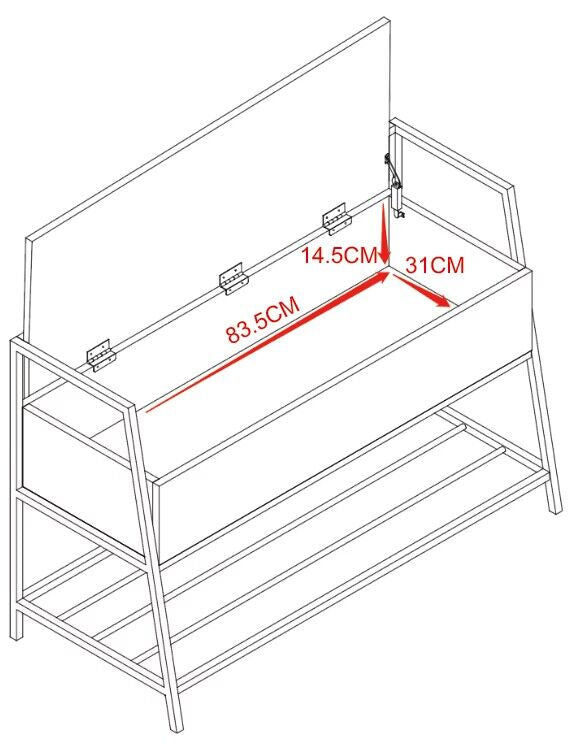 14.5CM
31CM
83.5CM